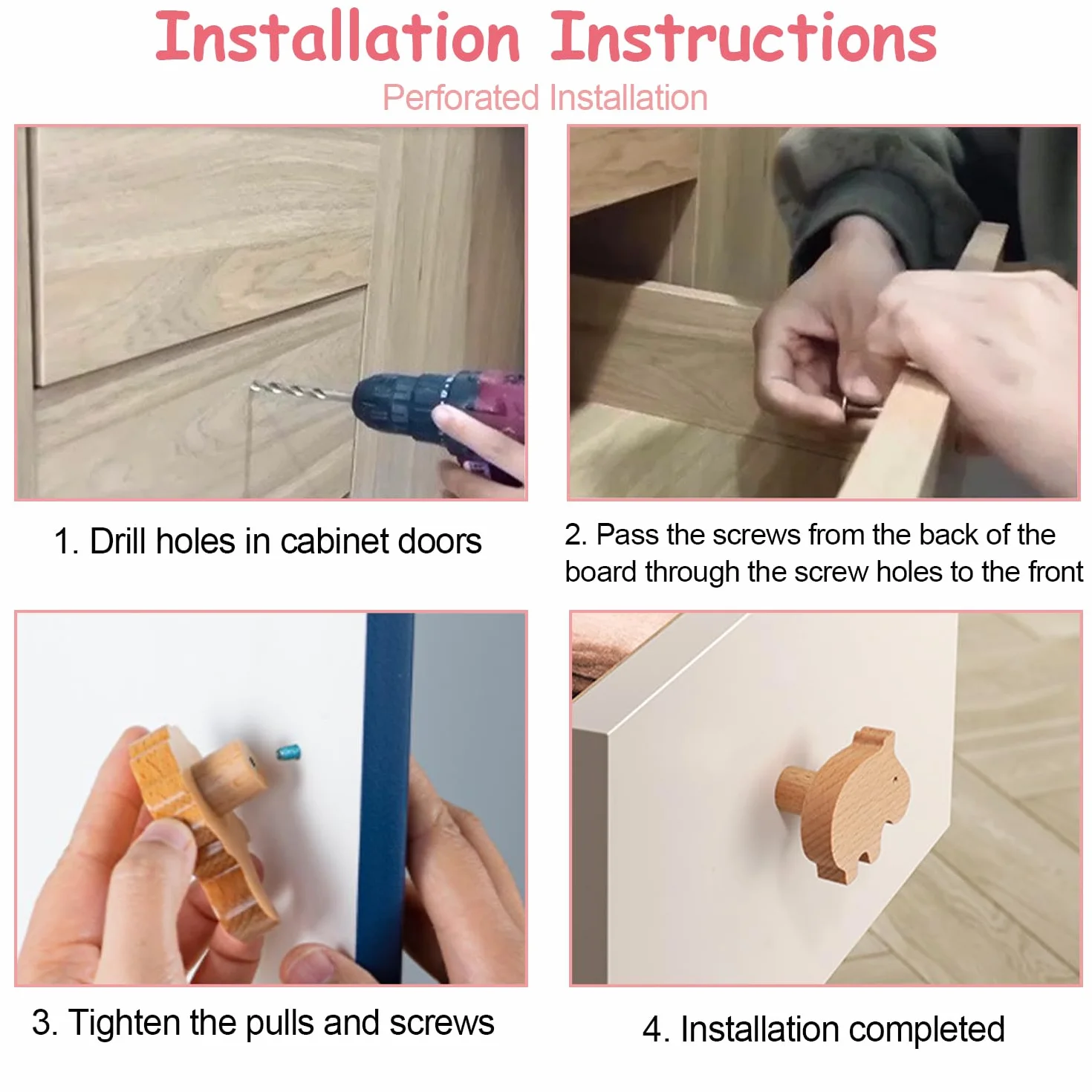 Installation Instructions

Perforated Installation

1. Drill holes in cabinet doors

2. Pass the screws from the back of the board through the screw holes to the front

3. Tighten the pulls and screws

4. Installation completed