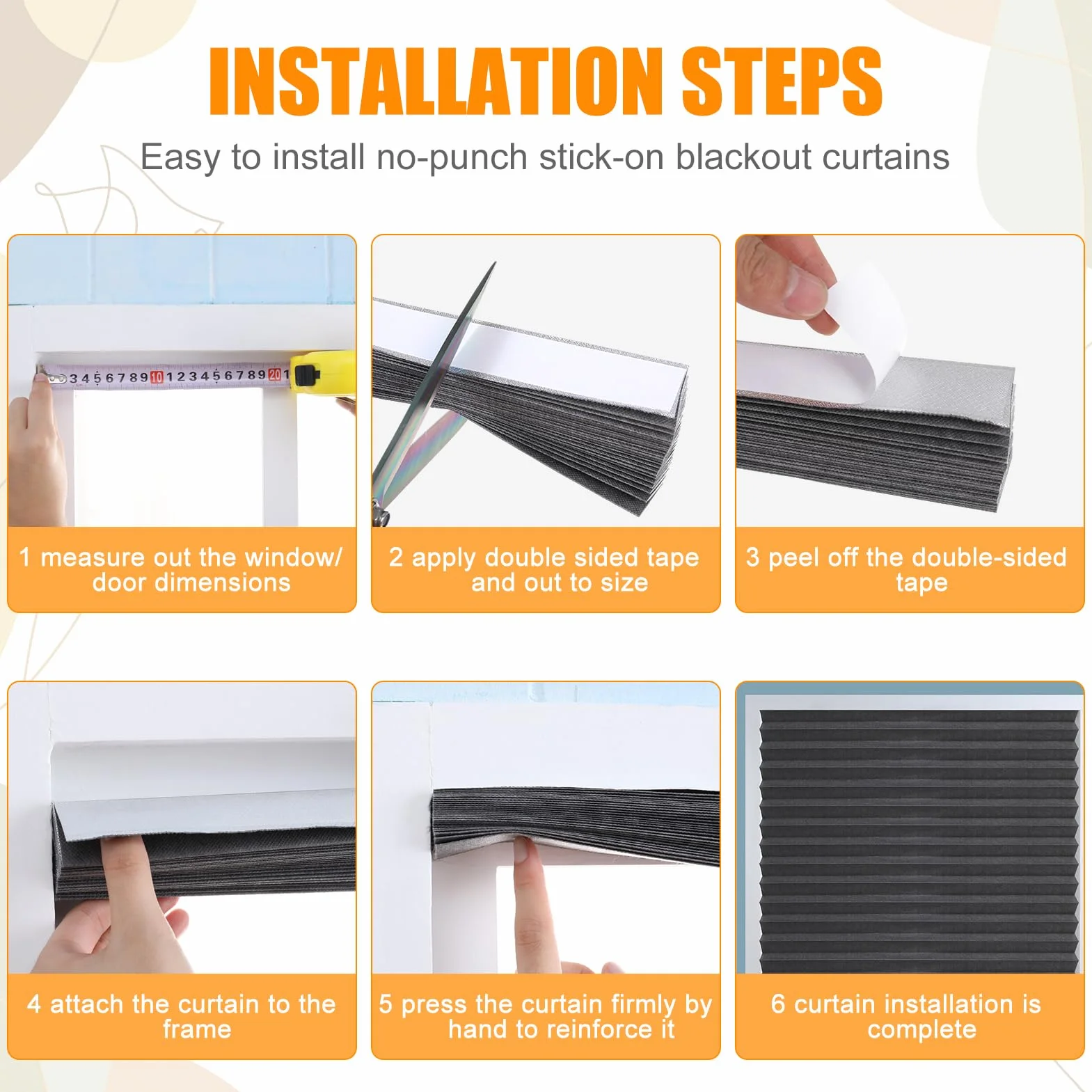 INSTALLATION STEPS

Easy to install no-punch stick-on blackout curtains

3 4 5 6 7 8 9 10 1 2 3 4 5 6 7 8 9 20 1

1 measure out the window/ door dimensions

2 apply double sided tape and out to size

3 peel off the double-sided tape

4 attach the curtain to the frame

5 press the curtain firmly by hand to reinforce it

6 curtain installation is complete